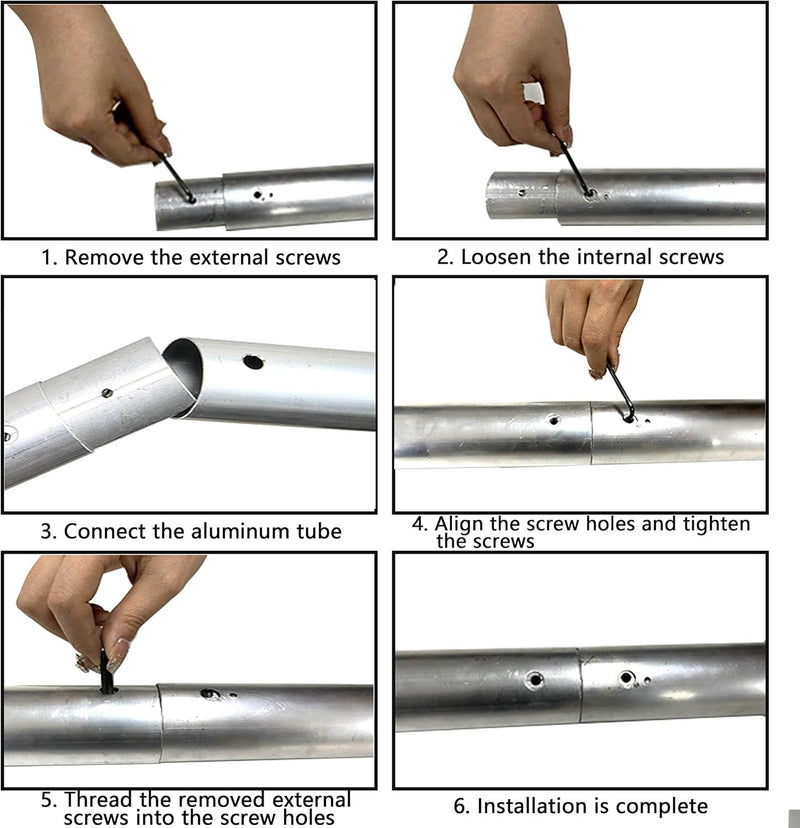 1. Remove the external screws

2. Loosen the internal screws

3. Connect the aluminum tube

4. Align the screw holes and tighten the screws

5. Thread the removed external screws into the screw holes

6. Installation is complete