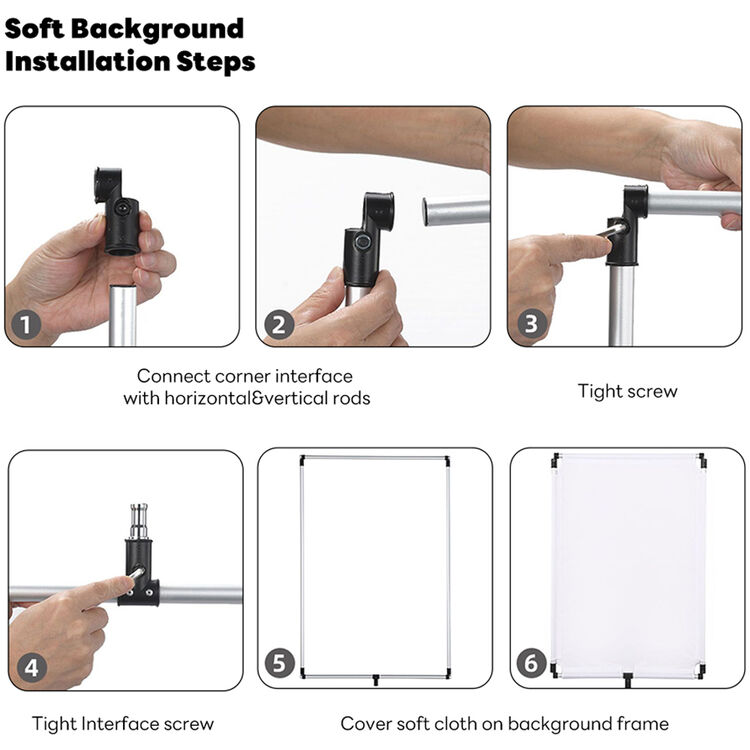 Soft Background
Installation Steps

1

2

3

Connect corner interface with horizontal&vertical rods

Tight screw

4

5

6

Tight Interface screw

Cover soft cloth on background frame